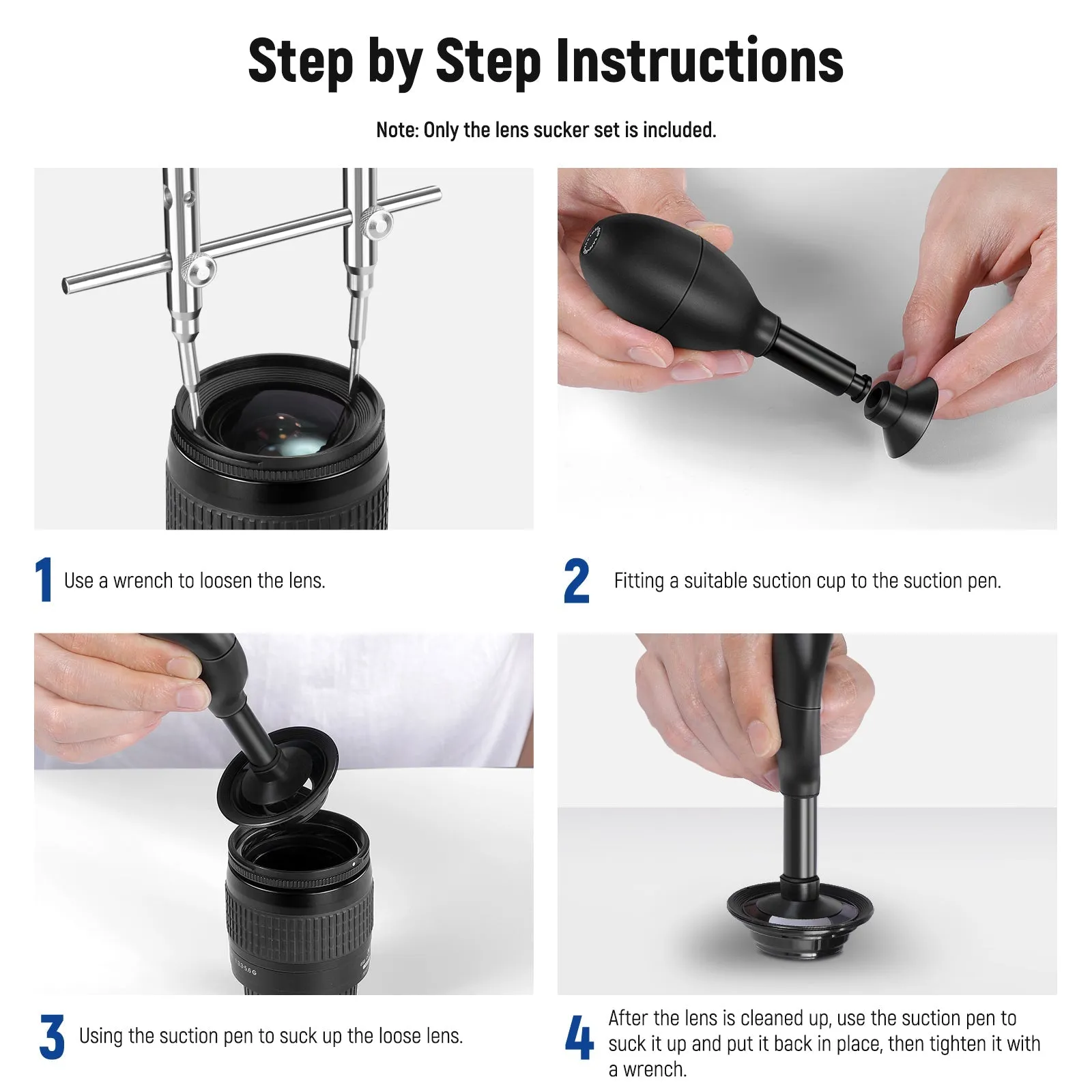 Step by Step Instructions

Note: Only the lens sucker set is included.

1 Use a wrench to loosen the lens.

2 Fitting a suitable suction cup to the suction pen.

3 Using the suction pen to suck up the loose lens.

4 After the lens is cleaned up, use the suction pen to suck it up and put it back in place, then tighten it with a wrench.